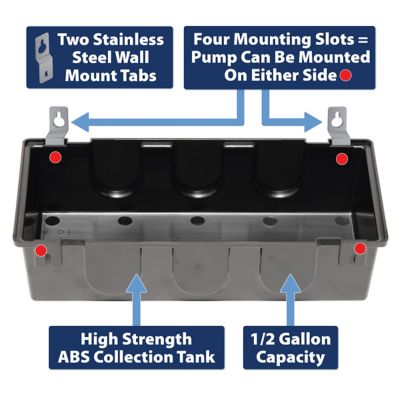 Two Stainless Steel Wall Mount Tabs

Four Mounting Slots = Pump Can Be Mounted On Either Side

High Strength ABS Collection Tank

1/2 Gallon Capacity