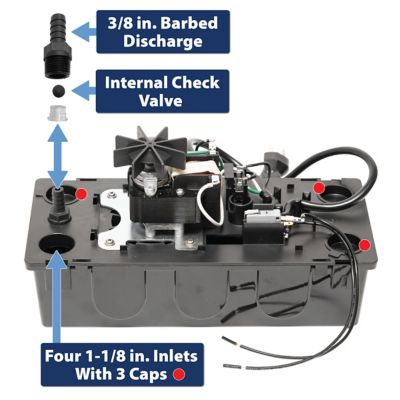 3/8 in. Barbed Discharge

Internal Check Valve

Four 1-1/8 in. Inlets With 3 Caps