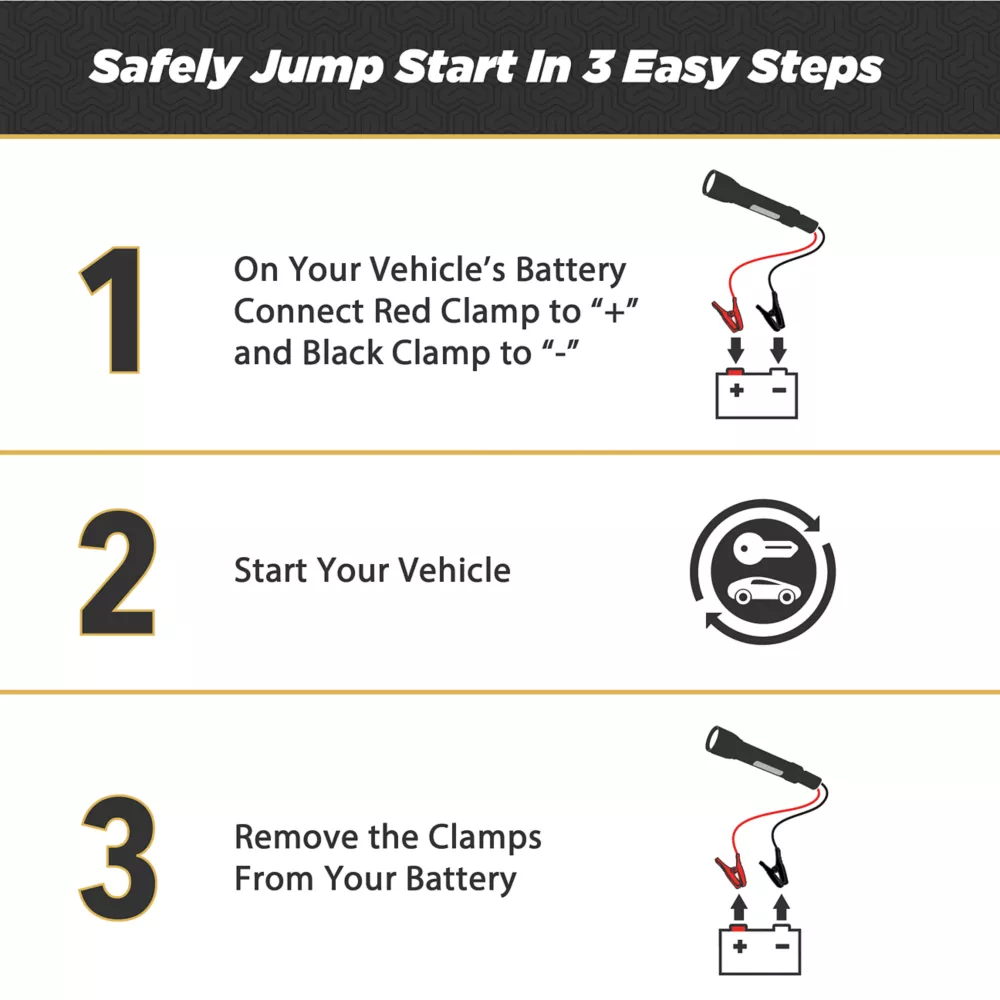 Safely Jump Start In 3 Easy Steps

1

On Your Vehicle's Battery Connect Red Clamp to "+" and Black Clamp to "-"

+ -

2

Start Your Vehicle

3

Remove the Clamps From Your Battery

+ -