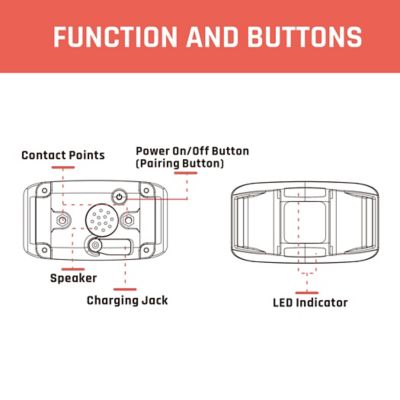 FUNCTION AND BUTTONS

Contact Points

Power On/Off Button (Pairing Button)

Speaker

Charging Jack

LED Indicator