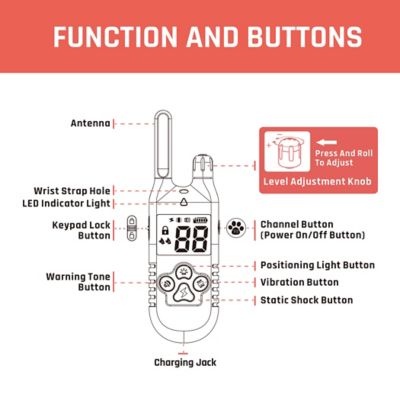 FUNCTION AND BUTTONS

Antenna

Press And Roll To Adjust

Level Adjustment Knob

Wrist Strap Hole

LED Indicator Light

Keypad Lock Button

88

Channel Button (Power On/Off Button)

Positioning Light Button

Warning Tone Button

Vibration Button

Static Shock Button

Charging Jack