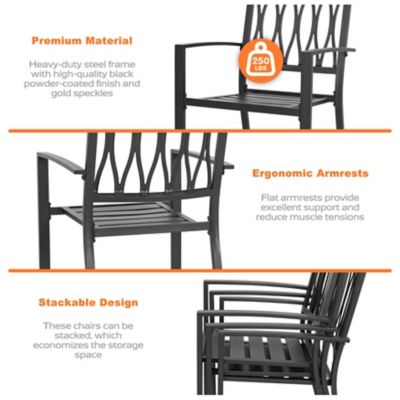 Premium Material

Heavy-duty steel frame with high-quality black powder-coated finish and gold speckles

250 LBS

Ergonomic Armrests

Flat armrests provide excellent support and reduce muscle tensions

Stackable Design

These chairs can be stacked, which economizes the storage space