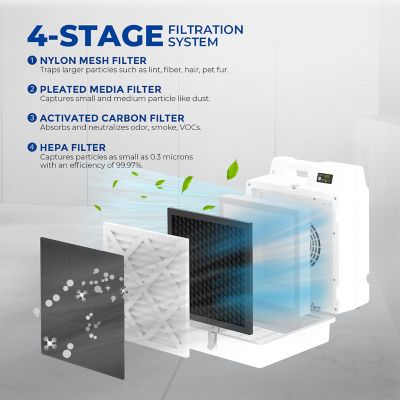 4-STAGE FILTRATION SYSTEM

1 NYLON MESH FILTER
Traps larger particles such as lint, fiber, hair, pet fur.

2 PLEATED MEDIA FILTER
Captures small and medium particle like dust.

3 ACTIVATED CARBON FILTER
Absorbs and neutralizes odor, smoke, VOCs.

4 HEPA FILTER
Captures particles as small as 0.3 microns with an efficiency of 99.97%.