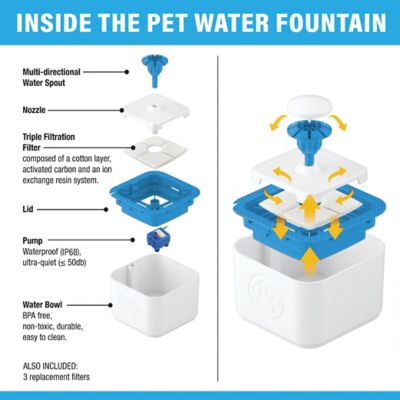 INSIDE THE PET WATER FOUNTAIN

Multi-directional Water Spout

Nozzle

Triple Filtration Filter
composed of a cotton layer, activated carbon and an ion exchange resin system.

Lid

Pump
Waterproof (IP68), ultra-quiet (≤ 50db)

Water Bowl
BPA free, non-toxic, durable, easy to clean.

ALSO INCLUDED:
3 replacement filters