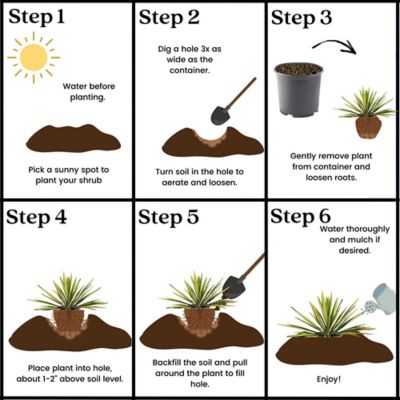 Step 1

Water before planting.

Pick a sunny spot to plant your shrub

Step 2

Dig a hole 3x as wide as the container.

Turn soil in the hole to aerate and loosen.

Step 3

Gently remove plant from container and loosen roots.

Step 4

Place plant into hole, about 1-2" above soil level.

Step 5

Backfill the soil and pull around the plant to fill hole.

Step 6

Water thoroughly and mulch if desired.

Enjoy!