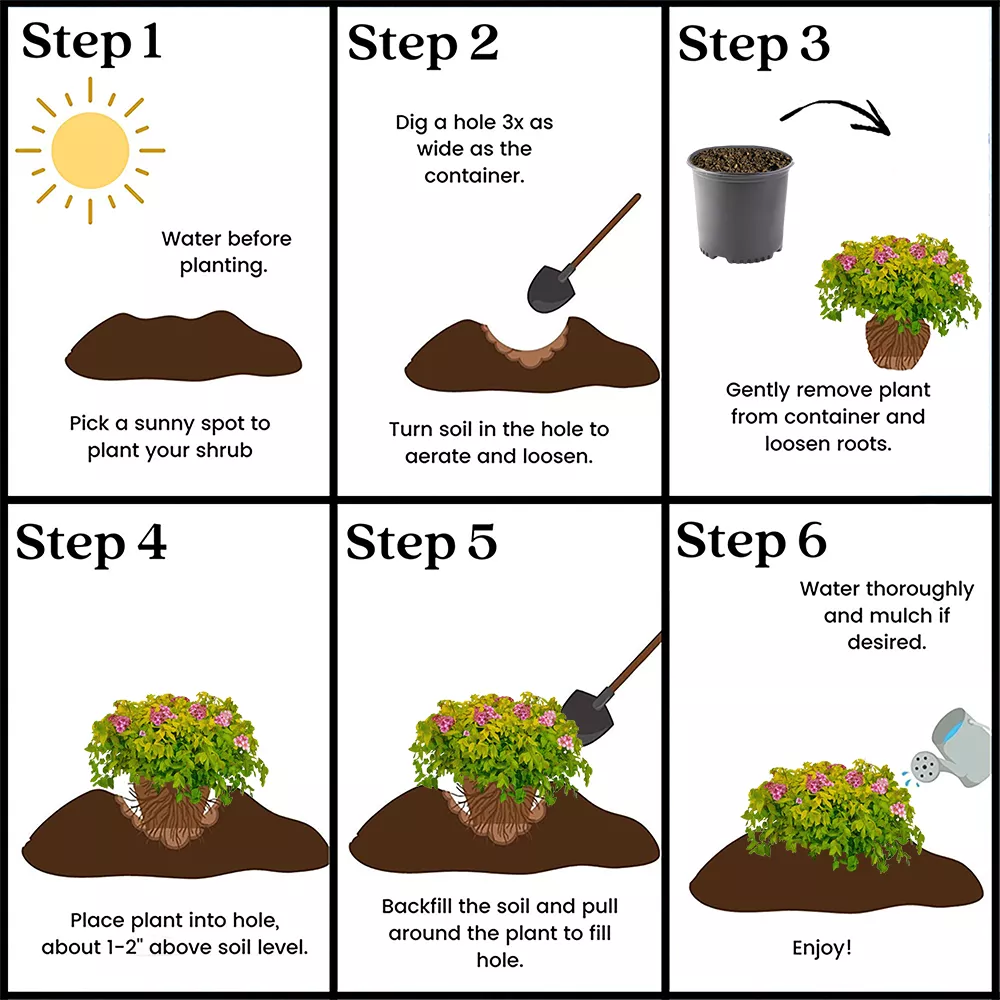 Step 1

Water before planting.

Pick a sunny spot to plant your shrub

Step 2

Dig a hole 3x as wide as the container.

Turn soil in the hole to aerate and loosen.

Step 3

Gently remove plant from container and loosen roots.

Step 4

Place plant into hole, about 1-2" above soil level.

Step 5

Backfill the soil and pull around the plant to fill hole.

Step 6

Water thoroughly and mulch if desired.

Enjoy!