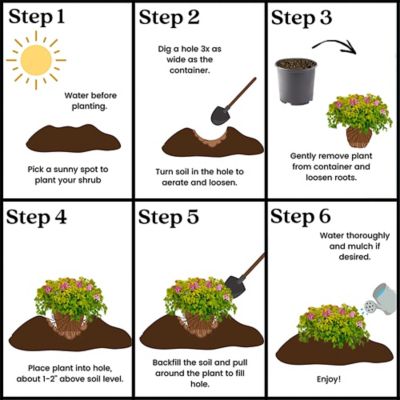 Step 1

Water before planting.

Pick a sunny spot to plant your shrub

Step 2

Dig a hole 3x as wide as the container.

Turn soil in the hole to aerate and loosen.

Step 3

Gently remove plant from container and loosen roots.

Step 4

Place plant into hole, about 1-2" above soil level.

Step 5

Backfill the soil and pull around the plant to fill hole.

Step 6

Water thoroughly and mulch if desired.

Enjoy!