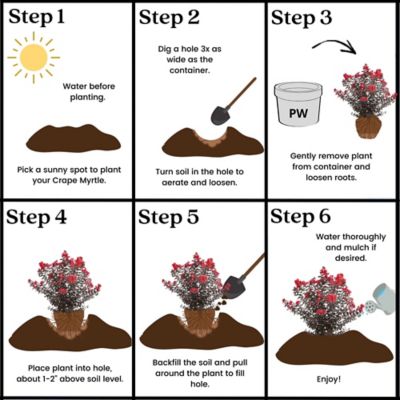 Step 1

Water before planting.

Pick a sunny spot to plant your Crape Myrtle.

Step 2

Dig a hole 3x as wide as the container.

Turn soil in the hole to aerate and loosen.

Step 3

PW

Gently remove plant from container and loosen roots.

Step 4

Place plant into hole, about 1-2" above soil level.

Step 5

Backfill the soil and pull around the plant to fill hole.

Step 6

Water thoroughly and mulch if desired.

Enjoy!