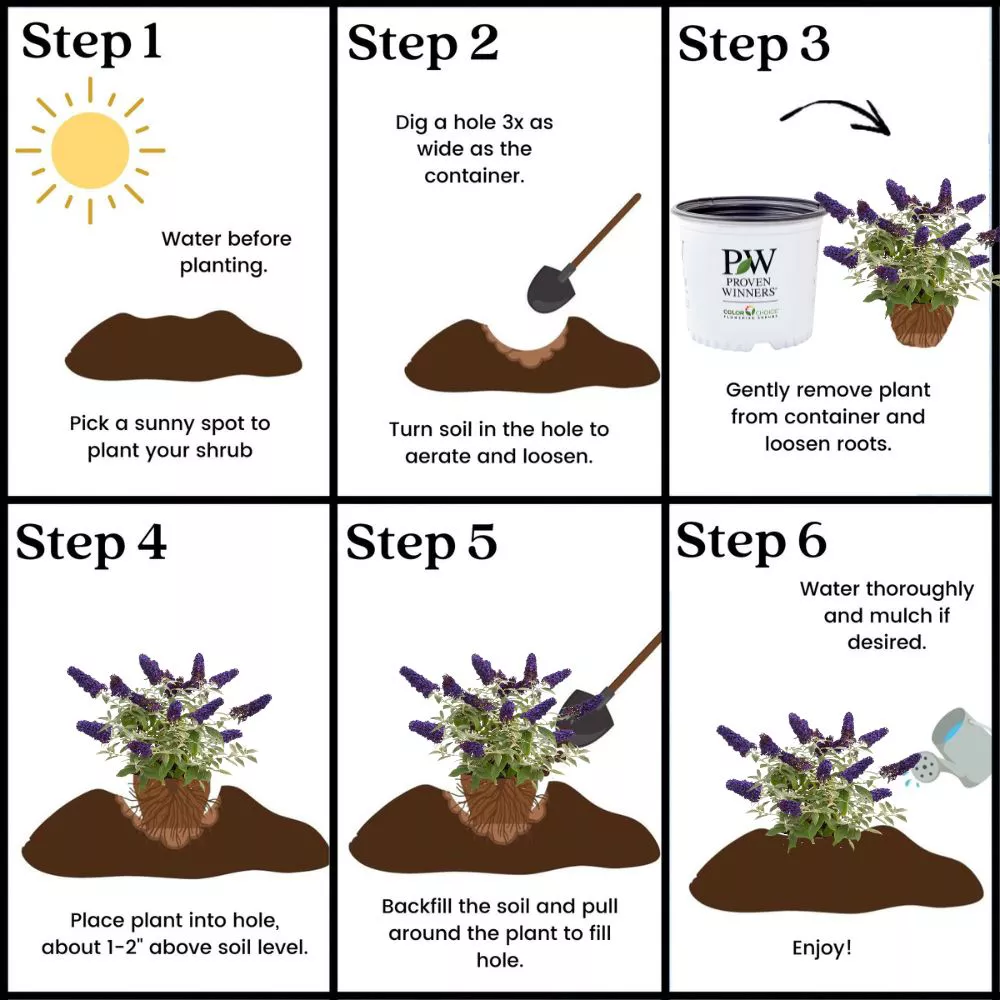 Step 1

Water before planting.

Pick a sunny spot to plant your shrub

Step 2

Dig a hole 3x as wide as the container.

Turn soil in the hole to aerate and loosen.

Step 3

PW
PROVEN WINNERS
COLOR CHOICE FLOWERING SHRUBS

Gently remove plant from container and loosen roots.

Step 4

Place plant into hole, about 1-2" above soil level.

Step 5

Backfill the soil and pull around the plant to fill hole.

Step 6

Water thoroughly and mulch if desired.

Enjoy!