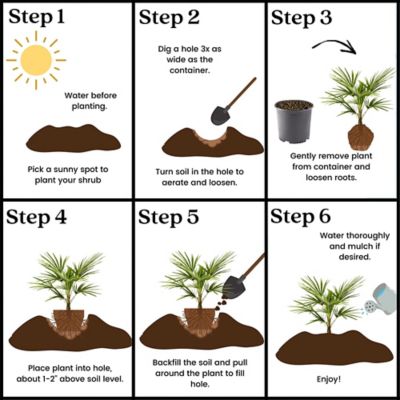 Step 1

Water before planting.

Pick a sunny spot to plant your shrub

Step 2

Dig a hole 3x as wide as the container.

Turn soil in the hole to aerate and loosen.

Step 3

Gently remove plant from container and loosen roots.

Step 4

Place plant into hole, about 1-2" above soil level.

Step 5

Backfill the soil and pull around the plant to fill hole.

Step 6

Water thoroughly and mulch if desired.

Enjoy!