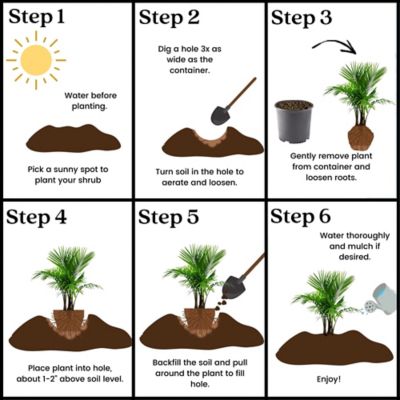 Step 1

Water before planting.

Pick a sunny spot to plant your shrub

Step 2

Dig a hole 3x as wide as the container.

Turn soil in the hole to aerate and loosen.

Step 3

Gently remove plant from container and loosen roots.

Step 4

Place plant into hole, about 1-2" above soil level.

Step 5

Backfill the soil and pull around the plant to fill hole.

Step 6

Water thoroughly and mulch if desired.

Enjoy!