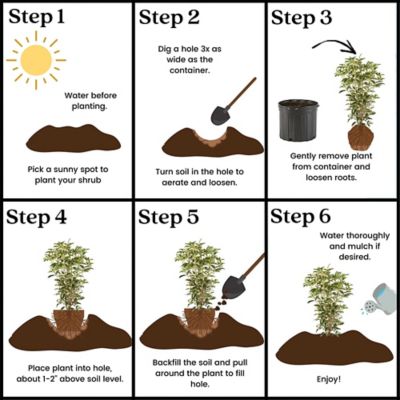 Step 1

Water before planting.

Pick a sunny spot to plant your shrub

Step 2

Dig a hole 3x as wide as the container.

Turn soil in the hole to aerate and loosen.

Step 3

Gently remove plant from container and loosen roots.

Step 4

Place plant into hole, about 1-2" above soil level.

Step 5

Backfill the soil and pull around the plant to fill hole.

Step 6

Water thoroughly and mulch if desired.

Enjoy!