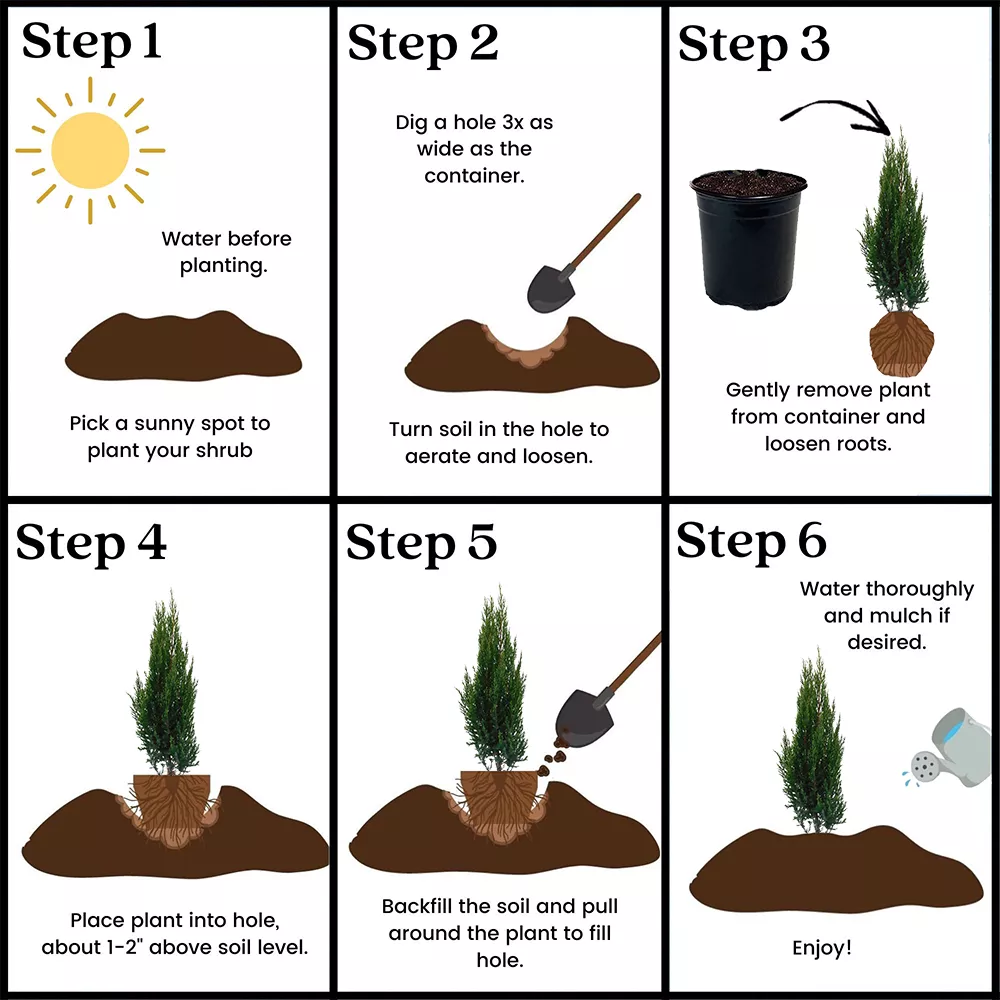 Step 1

Water before planting.

Pick a sunny spot to plant your shrub

Step 2

Dig a hole 3x as wide as the container.

Turn soil in the hole to aerate and loosen.

Step 3

Gently remove plant from container and loosen roots.

Step 4

Place plant into hole, about 1-2" above soil level.

Step 5

Backfill the soil and pull around the plant to fill hole.

Step 6

Water thoroughly and mulch if desired.

Enjoy!