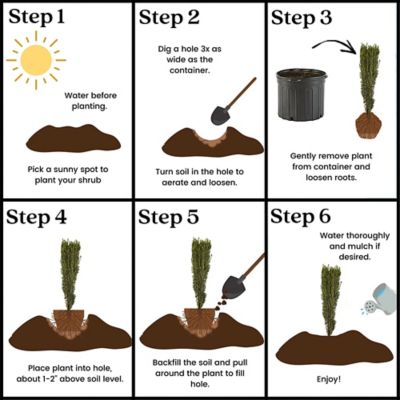 Step 1

Water before planting.

Pick a sunny spot to plant your shrub

Step 2

Dig a hole 3x as wide as the container.

Turn soil in the hole to aerate and loosen.

Step 3

Gently remove plant from container and loosen roots.

Step 4

Place plant into hole, about 1-2" above soil level.

Step 5

Backfill the soil and pull around the plant to fill hole.

Step 6

Water thoroughly and mulch if desired.

Enjoy!