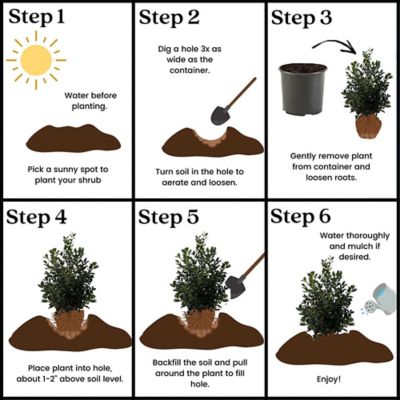 Step 1

Water before planting.

Pick a sunny spot to plant your shrub

Step 2

Dig a hole 3x as wide as the container.

Turn soil in the hole to aerate and loosen.

Step 3

Gently remove plant from container and loosen roots.

Step 4

Place plant into hole, about 1-2" above soil level.

Step 5

Backfill the soil and pull around the plant to fill hole.

Step 6

Water thoroughly and mulch if desired.

Enjoy!