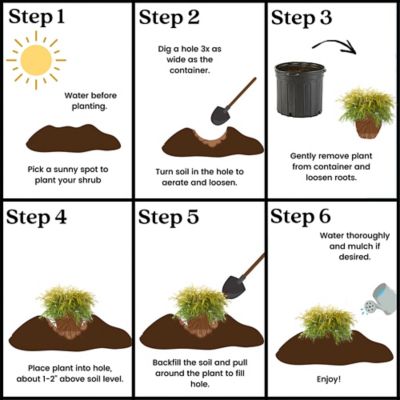 Step 1

Water before planting.

Pick a sunny spot to plant your shrub

Step 2

Dig a hole 3x as wide as the container.

Turn soil in the hole to aerate and loosen.

Step 3

Gently remove plant from container and loosen roots.

Step 4

Place plant into hole, about 1-2" above soil level.

Step 5

Backfill the soil and pull around the plant to fill hole.

Step 6

Water thoroughly and mulch if desired.

Enjoy!