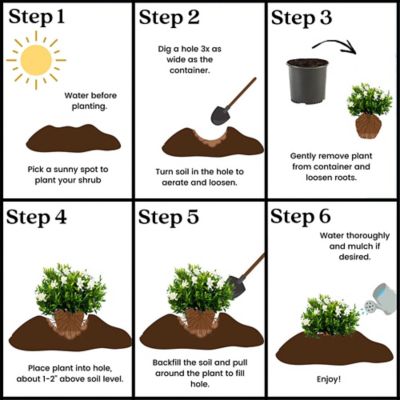 Step 1

Water before planting.

Pick a sunny spot to plant your shrub

Step 2

Dig a hole 3x as wide as the container.

Turn soil in the hole to aerate and loosen.

Step 3

Gently remove plant from container and loosen roots.

Step 4

Place plant into hole, about 1-2" above soil level.

Step 5

Backfill the soil and pull around the plant to fill hole.

Step 6

Water thoroughly and mulch if desired.

Enjoy!