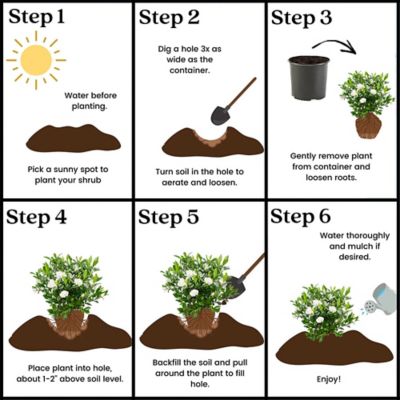 Step 1

Water before planting.

Pick a sunny spot to plant your shrub

Step 2

Dig a hole 3x as wide as the container.

Turn soil in the hole to aerate and loosen.

Step 3

Gently remove plant from container and loosen roots.

Step 4

Place plant into hole, about 1-2" above soil level.

Step 5

Backfill the soil and pull around the plant to fill hole.

Step 6

Water thoroughly and mulch if desired.

Enjoy!