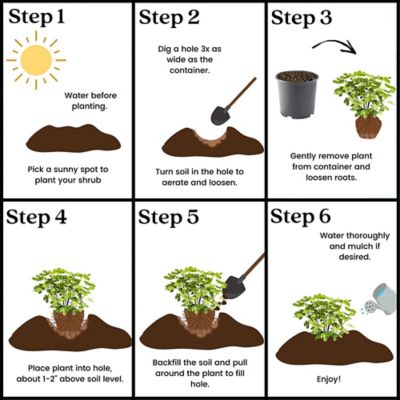 Step 1

Water before planting.

Pick a sunny spot to plant your shrub

Step 2

Dig a hole 3x as wide as the container.

Turn soil in the hole to aerate and loosen.

Step 3

Gently remove plant from container and loosen roots.

Step 4

Place plant into hole, about 1-2" above soil level.

Step 5

Backfill the soil and pull around the plant to fill hole.

Step 6

Water thoroughly and mulch if desired.

Enjoy!