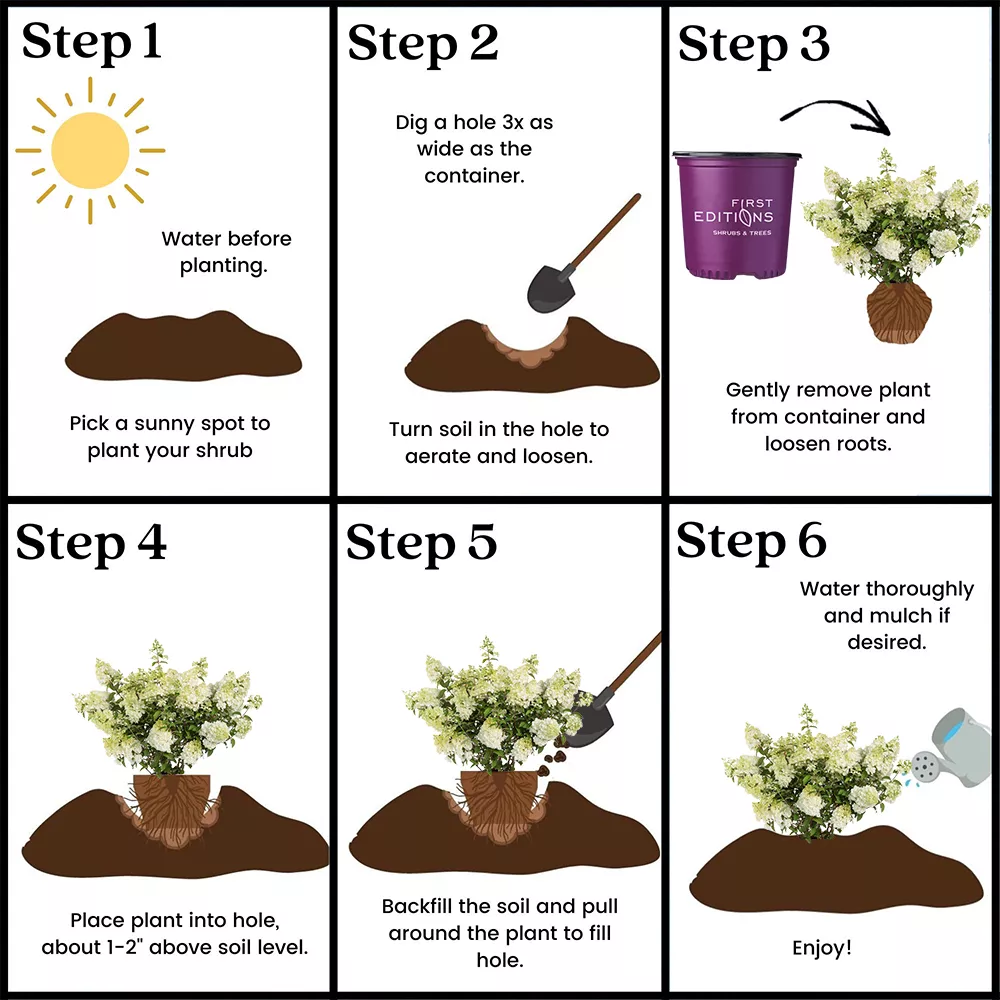 Step 1

Water before planting.

Pick a sunny spot to plant your shrub

Step 2

Dig a hole 3x as wide as the container.

Turn soil in the hole to aerate and loosen.

Step 3

FIRST EDITIONS SHRUBS & TREES

Gently remove plant from container and loosen roots.

Step 4

Place plant into hole, about 1-2" above soil level.

Step 5

Backfill the soil and pull around the plant to fill hole.

Step 6

Water thoroughly and mulch if desired.

Enjoy!