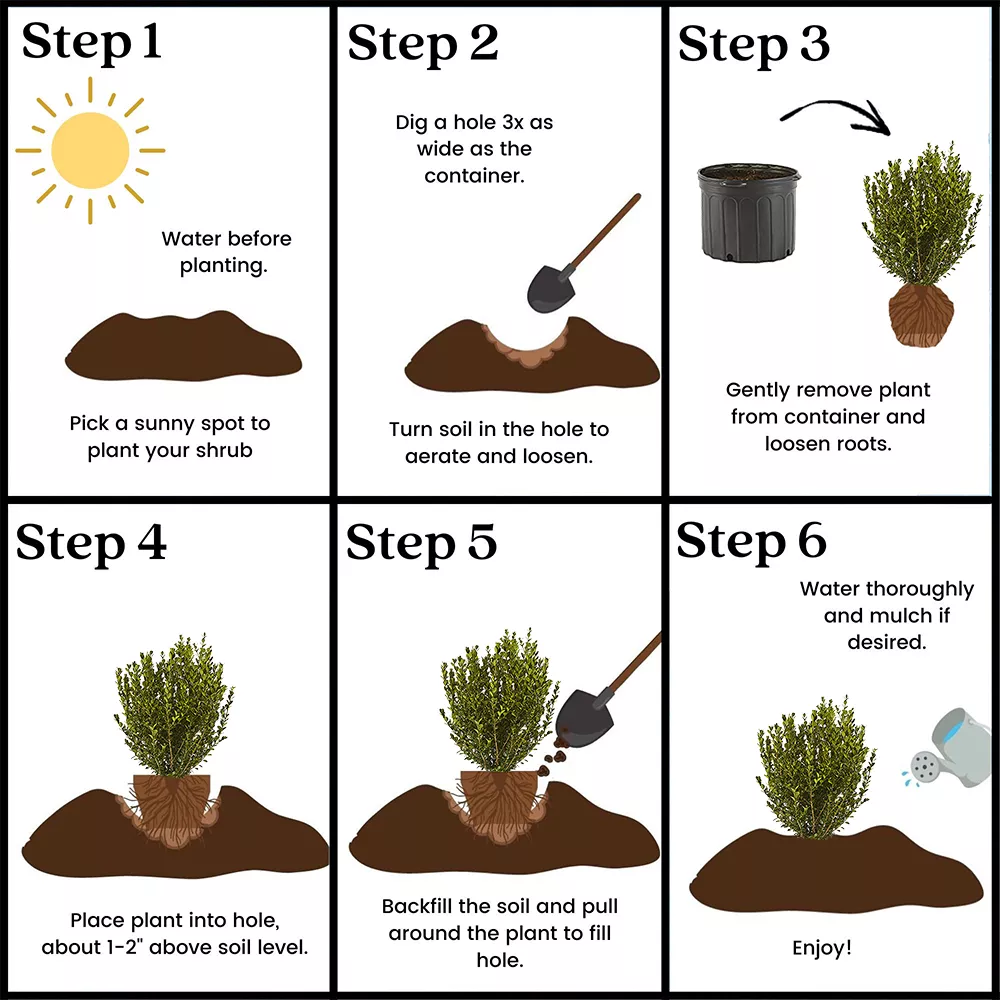 Step 1

Water before planting.

Pick a sunny spot to plant your shrub

Step 2

Dig a hole 3x as wide as the container.

Turn soil in the hole to aerate and loosen.

Step 3

Gently remove plant from container and loosen roots.

Step 4

Place plant into hole, about 1-2" above soil level.

Step 5

Backfill the soil and pull around the plant to fill hole.

Step 6

Water thoroughly and mulch if desired.

Enjoy!