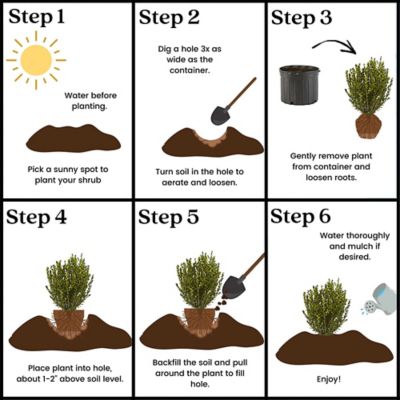 Step 1

Water before planting.

Pick a sunny spot to plant your shrub

Step 2

Dig a hole 3x as wide as the container.

Turn soil in the hole to aerate and loosen.

Step 3

Gently remove plant from container and loosen roots.

Step 4

Place plant into hole, about 1-2" above soil level.

Step 5

Backfill the soil and pull around the plant to fill hole.

Step 6

Water thoroughly and mulch if desired.

Enjoy!