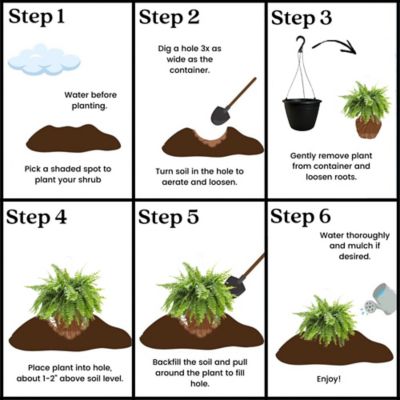 Step 1

Water before planting.

Pick a shaded spot to plant your shrub

Step 2

Dig a hole 3x as wide as the container.

Turn soil in the hole to aerate and loosen.

Step 3

Gently remove plant from container and loosen roots.

Step 4

Place plant into hole, about 1-2" above soil level.

Step 5

Backfill the soil and pull around the plant to fill hole.

Step 6

Water thoroughly and mulch if desired.

Enjoy!