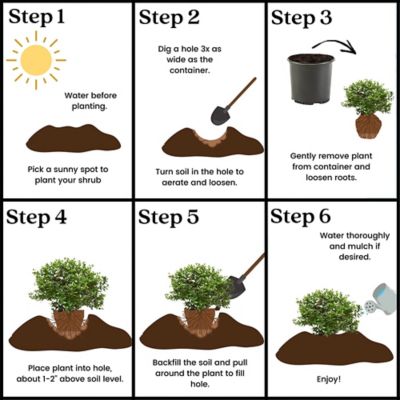 Step 1

Water before planting.

Pick a sunny spot to plant your shrub

Step 2

Dig a hole 3x as wide as the container.

Turn soil in the hole to aerate and loosen.

Step 3

Gently remove plant from container and loosen roots.

Step 4

Place plant into hole, about 1-2" above soil level.

Step 5

Backfill the soil and pull around the plant to fill hole.

Step 6

Water thoroughly and mulch if desired.

Enjoy!