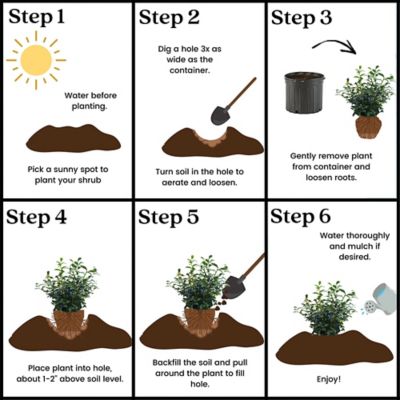 Step 1

Water before planting.

Pick a sunny spot to plant your shrub

Step 2

Dig a hole 3x as wide as the container.

Turn soil in the hole to aerate and loosen.

Step 3

Gently remove plant from container and loosen roots.

Step 4

Place plant into hole, about 1-2" above soil level.

Step 5

Backfill the soil and pull around the plant to fill hole.

Step 6

Water thoroughly and mulch if desired.

Enjoy!