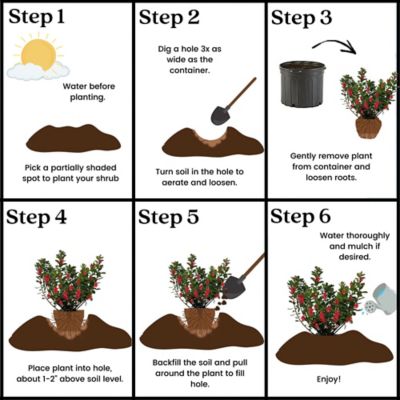 Step 1

Water before planting.

Pick a partially shaded spot to plant your shrub

Step 2

Dig a hole 3x as wide as the container.

Turn soil in the hole to aerate and loosen.

Step 3

Gently remove plant from container and loosen roots.

Step 4

Place plant into hole, about 1-2" above soil level.

Step 5

Backfill the soil and pull around the plant to fill hole.

Step 6

Water thoroughly and mulch if desired.

Enjoy!