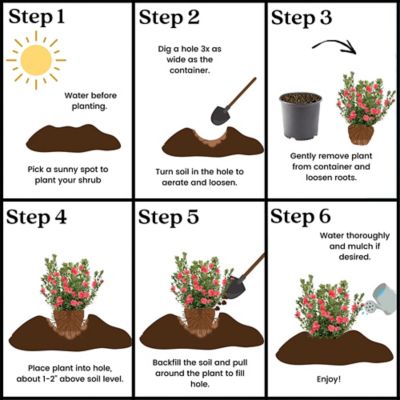 Step 1

Water before planting.

Pick a sunny spot to plant your shrub

Step 2

Dig a hole 3x as wide as the container.

Turn soil in the hole to aerate and loosen.

Step 3

Gently remove plant from container and loosen roots.

Step 4

Place plant into hole, about 1-2" above soil level.

Step 5

Backfill the soil and pull around the plant to fill hole.

Step 6

Water thoroughly and mulch if desired.

Enjoy!