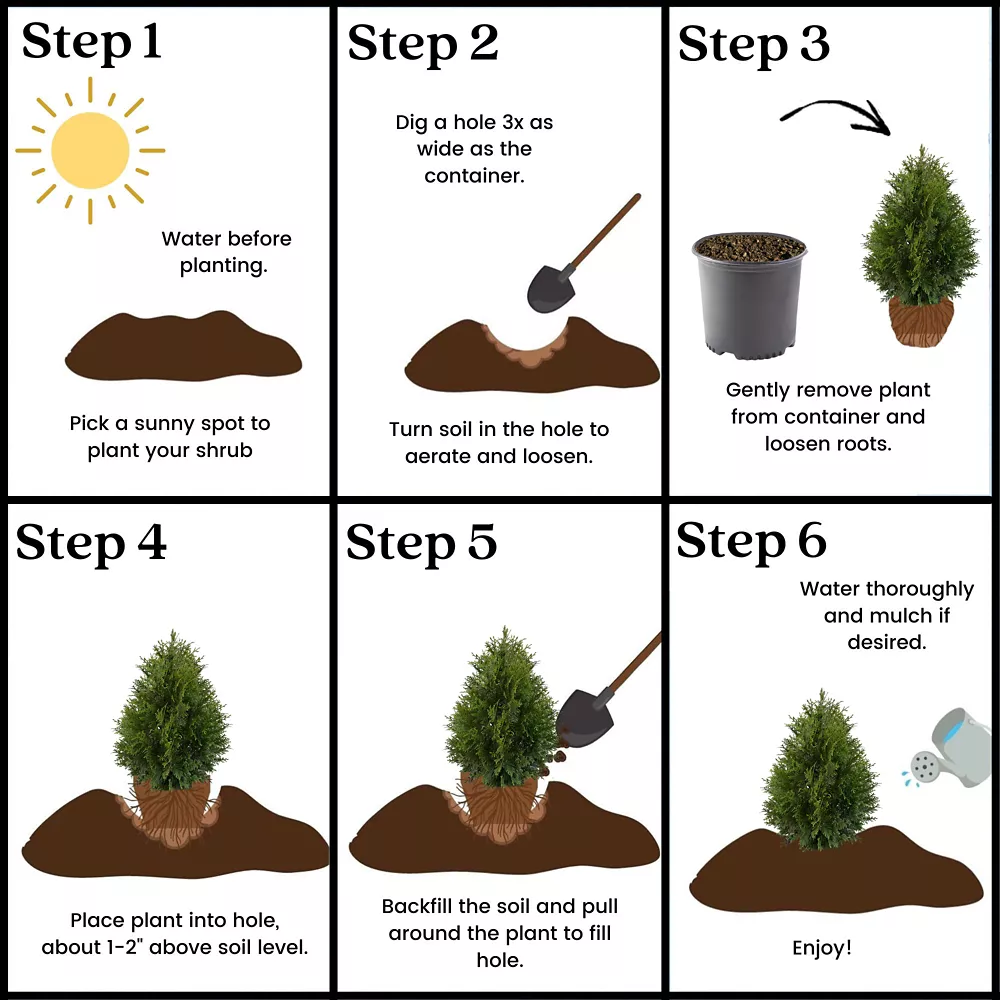 Step 1

Water before planting.

Pick a sunny spot to plant your shrub

Step 2

Dig a hole 3x as wide as the container.

Turn soil in the hole to aerate and loosen.

Step 3

Gently remove plant from container and loosen roots.

Step 4

Place plant into hole, about 1-2" above soil level.

Step 5

Backfill the soil and pull around the plant to fill hole.

Step 6

Water thoroughly and mulch if desired.

Enjoy!