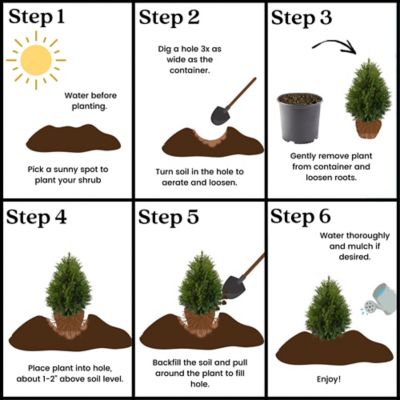 Step 1

Water before planting.

Pick a sunny spot to plant your shrub

Step 2

Dig a hole 3x as wide as the container.

Turn soil in the hole to aerate and loosen.

Step 3

Gently remove plant from container and loosen roots.

Step 4

Place plant into hole, about 1-2" above soil level.

Step 5

Backfill the soil and pull around the plant to fill hole.

Step 6

Water thoroughly and mulch if desired.

Enjoy!