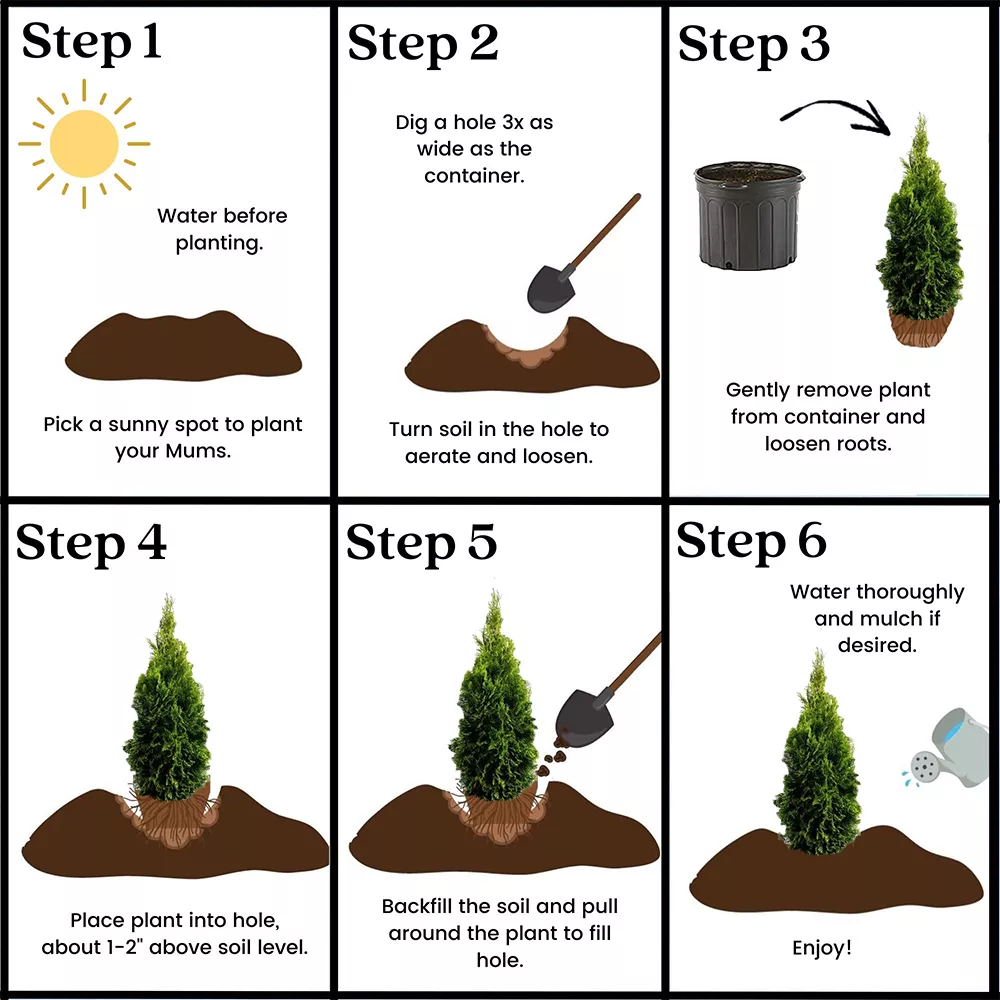 Step 1

Water before planting.

Pick a sunny spot to plant your Mums.

Step 2

Dig a hole 3x as wide as the container.

Turn soil in the hole to aerate and loosen.

Step 3

Gently remove plant from container and loosen roots.

Step 4

Place plant into hole, about 1-2" above soil level.

Step 5

Backfill the soil and pull around the plant to fill hole.

Step 6

Water thoroughly and mulch if desired.

Enjoy!