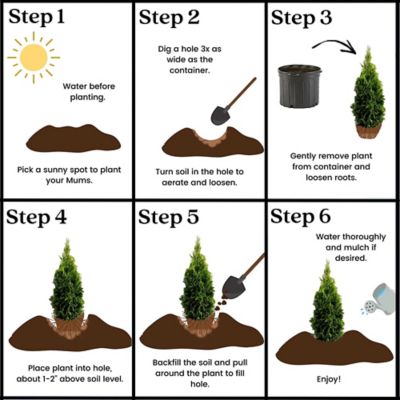 Step 1

Water before planting.

Pick a sunny spot to plant your Mums.

Step 2

Dig a hole 3x as wide as the container.

Turn soil in the hole to aerate and loosen.

Step 3

Gently remove plant from container and loosen roots.

Step 4

Place plant into hole, about 1-2" above soil level.

Step 5

Backfill the soil and pull around the plant to fill hole.

Step 6

Water thoroughly and mulch if desired.

Enjoy!