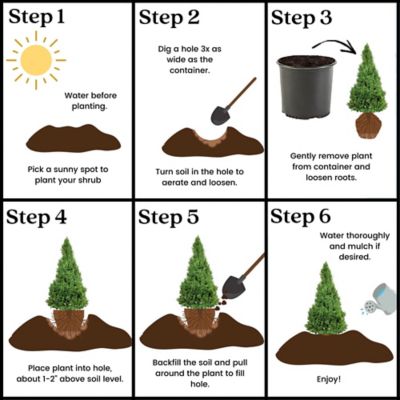 Step 1

Water before planting.

Pick a sunny spot to plant your shrub

Step 2

Dig a hole 3x as wide as the container.

Turn soil in the hole to aerate and loosen.

Step 3

Gently remove plant from container and loosen roots.

Step 4

Place plant into hole, about 1-2" above soil level.

Step 5

Backfill the soil and pull around the plant to fill hole.

Step 6

Water thoroughly and mulch if desired.

Enjoy!