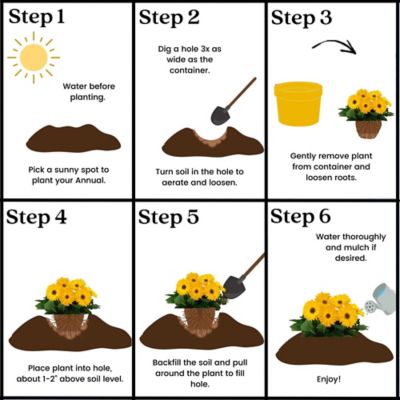 Step 1

Water before planting.

Pick a sunny spot to plant your Annual.

Step 2

Dig a hole 3x as wide as the container.

Turn soil in the hole to aerate and loosen.

Step 3

Gently remove plant from container and loosen roots.

Step 4

Place plant into hole, about 1-2" above soil level.

Step 5

Backfill the soil and pull around the plant to fill hole.

Step 6

Water thoroughly and mulch if desired.

Enjoy!