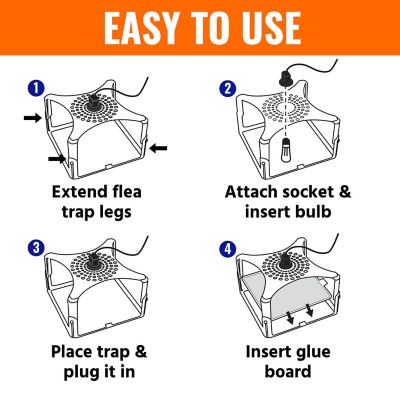 EASY TO USE

1
Extend flea trap legs

2
Attach socket & insert bulb

3
Place trap & plug it in

4
Insert glue board