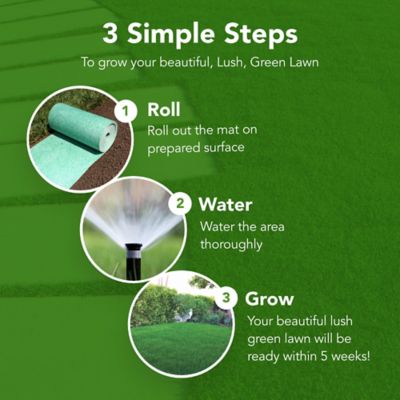 3 Simple Steps

To grow your beautiful, Lush, Green Lawn

1 Roll
Roll out the mat on prepared surface

2 Water
Water the area thoroughly

3 Grow
Your beautiful lush green lawn will be ready within 5 weeks!