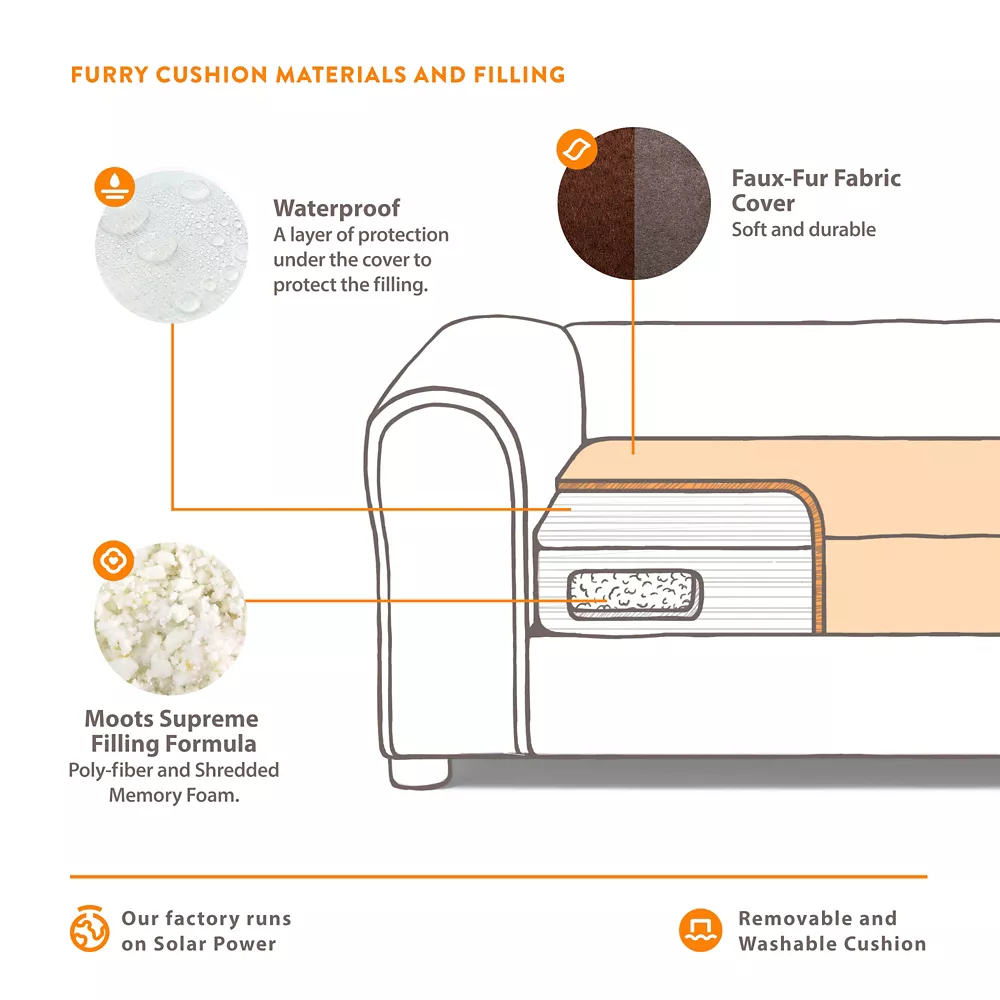 FURRY CUSHION MATERIALS AND FILLING

Waterproof
A layer of protection under the cover to protect the filling.

Faux-Fur Fabric Cover
Soft and durable

Moots Supreme Filling Formula
Poly-fiber and Shredded Memory Foam.

Our factory runs on Solar Power

Removable and Washable Cushion