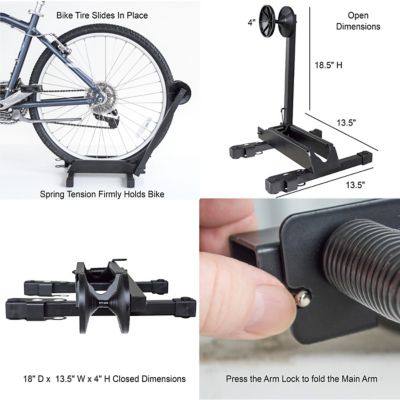 Bike Tire Slides In Place

Spring Tension Firmly Holds Bike

4"

Open Dimensions

18.5" H

13.5"

13.5"

18" D x 13.5" W x 4" H Closed Dimensions

Press the Arm Lock to fold the Main Arm