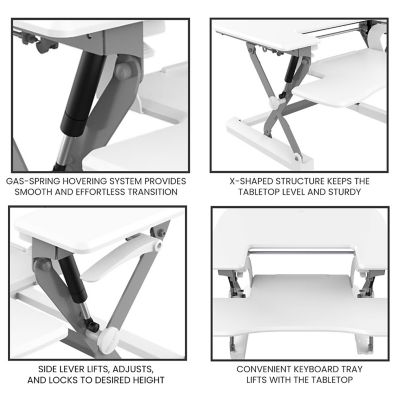 GAS-SPRING HOVERING SYSTEM PROVIDES SMOOTH AND EFFORTLESS TRANSITION

X-SHAPED STRUCTURE KEEPS THE TABLETOP LEVEL AND STURDY

SIDE LEVER LIFTS, ADJUSTS, AND LOCKS TO DESIRED HEIGHT

CONVENIENT KEYBOARD TRAY LIFTS WITH THE TABLETOP