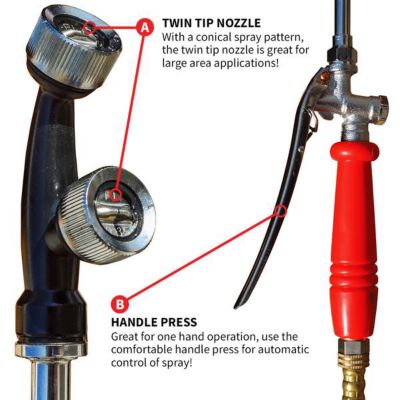 A

TWIN TIP NOZZLE
With a conical spray pattern, the twin tip nozzle is great for large area applications!

B

HANDLE PRESS
Great for one hand operation, use the comfortable handle press for automatic control of spray!