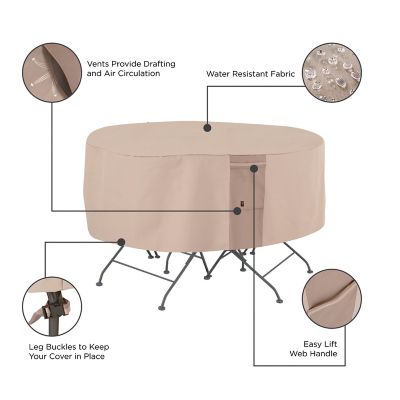 Vents Provide Drafting and Air Circulation

Water Resistant Fabric

Leg Buckles to Keep Your Cover in Place

Easy Lift Web Handle