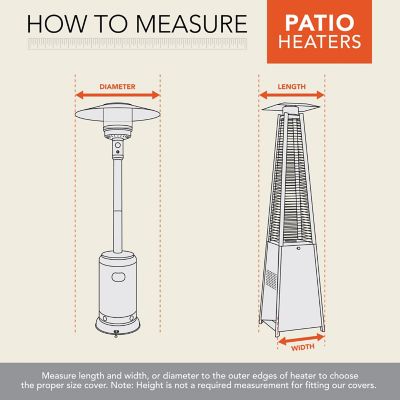 HOW TO MEASURE

PATIO HEATERS

DIAMETER

LENGTH

WIDTH

Measure length and width, or diameter to the outer edges of heater to choose the proper size cover. Note: Height is not a required measurement for fitting our covers.