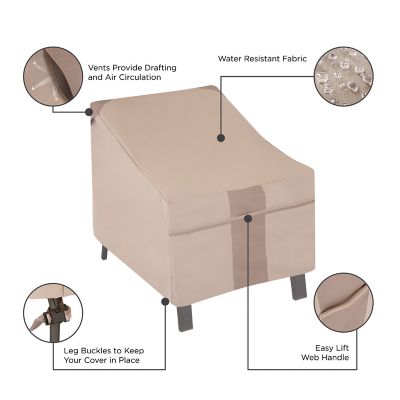 Vents Provide Drafting and Air Circulation

Water Resistant Fabric

Leg Buckles to Keep Your Cover in Place

Easy Lift Web Handle