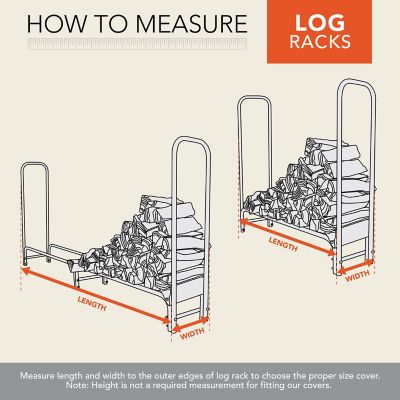 HOW TO MEASURE

LOG RACKS

LENGTH

WIDTH

LENGTH

WIDTH

Measure length and width to the outer edges of log rack to choose the proper size cover. Note: Height is not a required measurement for fitting our covers.