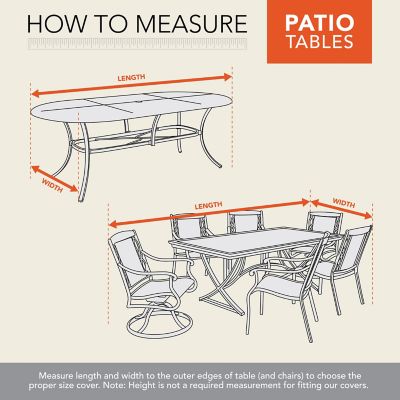 HOW TO MEASURE

PATIO TABLES

LENGTH

WIDTH

LENGTH

WIDTH

Measure length and width to the outer edges of table (and chairs) to choose the proper size cover. Note: Height is not a required measurement for fitting our covers.