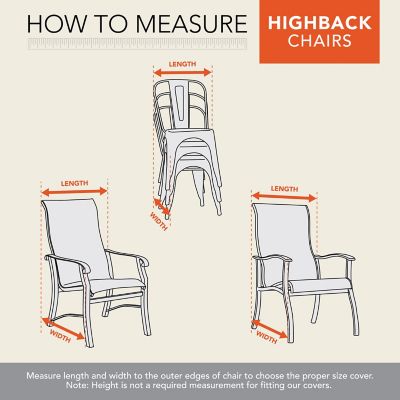 HOW TO MEASURE

HIGHBACK CHAIRS

LENGTH

WIDTH

LENGTH

WIDTH

LENGTH

WIDTH

Measure length and width to the outer edges of chair to choose the proper size cover.
Note: Height is not a required measurement for fitting our covers.