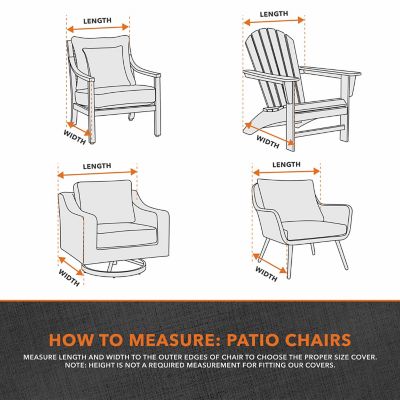 LENGTH

WIDTH

LENGTH

WIDTH

LENGTH

WIDTH

LENGTH

WIDTH

HOW TO MEASURE: PATIO CHAIRS

MEASURE LENGTH AND WIDTH TO THE OUTER EDGES OF CHAIR TO CHOOSE THE PROPER SIZE COVER. NOTE: HEIGHT IS NOT A REQUIRED MEASUREMENT FOR FITTING OUR COVERS.